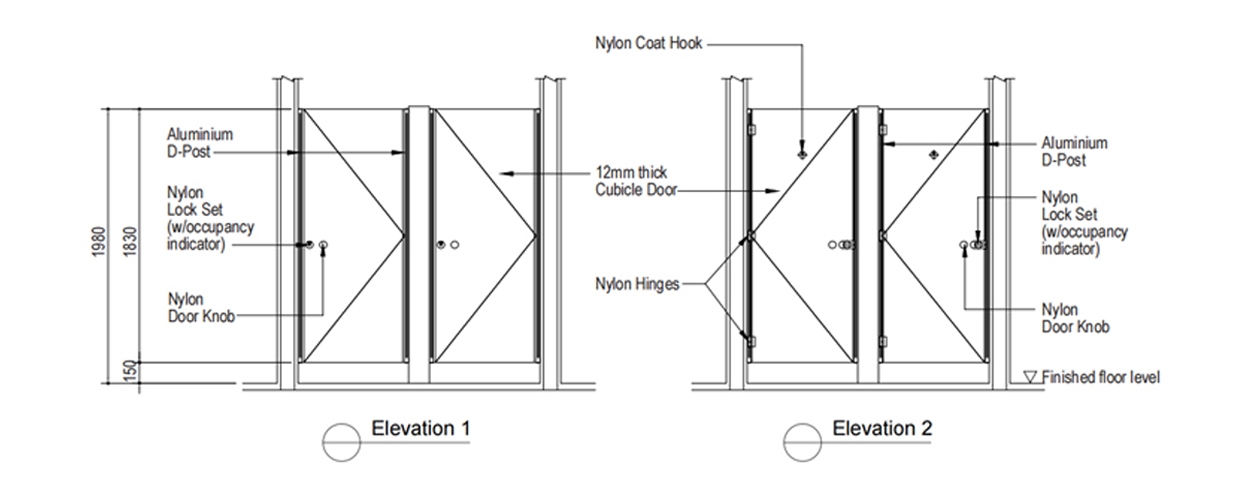 1980
1830
150

Aluminium D-Post

Nylon Lock Set (w/occupancy indicator)

Nylon Door Knob

12mm thick Cubicle Door

Elevation 1

Nylon Coat Hook

Nylon Hinges

Aluminium D-Post

Nylon Lock Set (w/occupancy indicator)

Nylon Door Knob

Finished floor level

Elevation 2